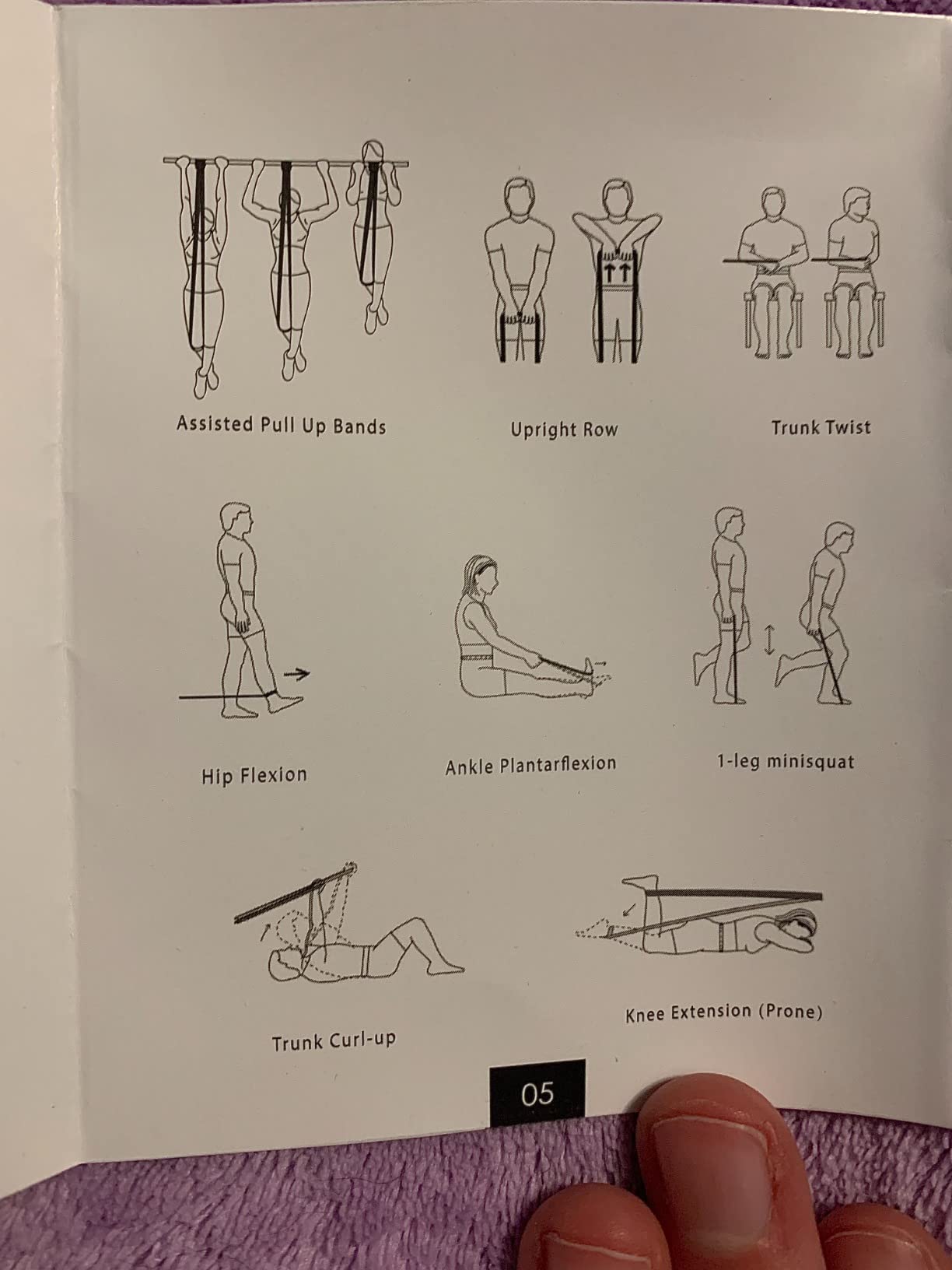 Assisted Pull Up Bands

Upright Row

Trunk Twist

Hip Flexion

Ankle Plantarflexion

1-leg minisquat

Trunk Curl-up

Knee Extension (Prone)

05